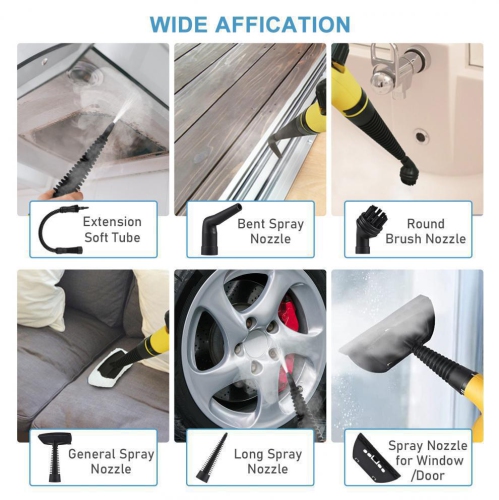 WIDE AFFICATION

Extension Soft Tube

Bent Spray Nozzle

Round Brush Nozzle

General Spray Nozzle

Long Spray Nozzle

Spray Nozzle for Window /Door