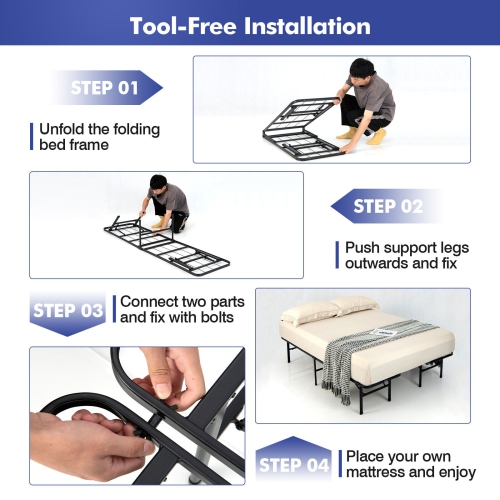 Tool-Free Installation

STEP 01

Unfold the folding bed frame

STEP 02

Push support legs outwards and fix

STEP 03

Connect two parts and fix with bolts

STEP 04

Place your own mattress and enjoy