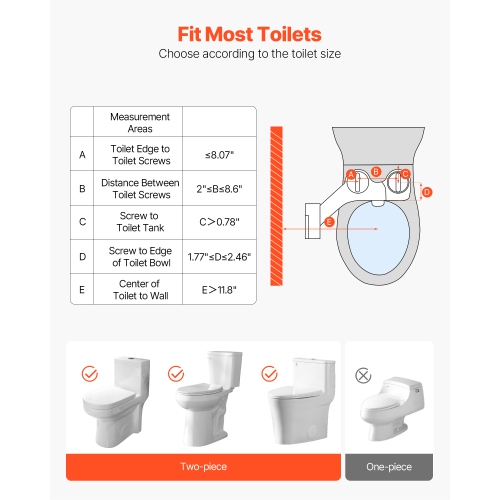 Fit Most Toilets

Choose according to the toilet size

| | Measurement Areas | |
|---|---|---|
| A | Toilet Edge to Toilet Screws | ≤8.07" |
| B | Distance Between Toilet Screws | 2"≤B≤8.6" |
| C | Screw to Toilet Tank | C＞0.78" |
| D | Screw to Edge of Toilet Bowl | 1.77"≤D≤2.46" |
| E | Center of Toilet to Wall | E＞11.8" |

A B C D E

Two-piece

One-piece