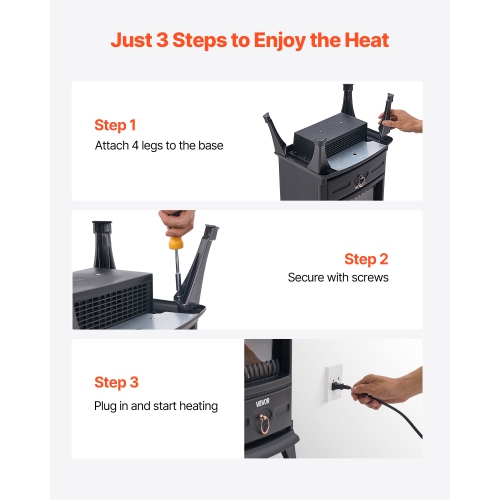 Just 3 Steps to Enjoy the Heat

Step 1
Attach 4 legs to the base

Step 2
Secure with screws

Step 3
Plug in and start heating

VEVOR