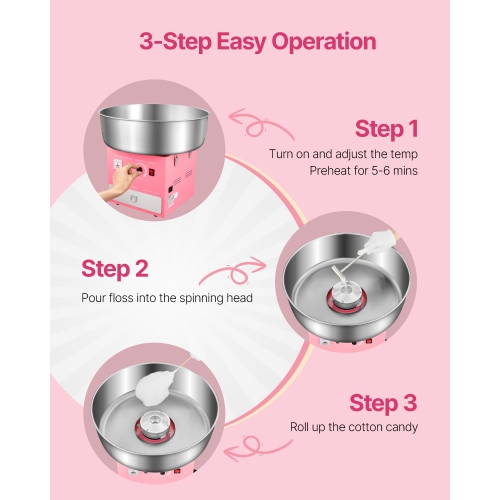 3-Step Easy Operation

Step 1

Turn on and adjust the temp
Preheat for 5-6 mins

Step 2

Pour floss into the spinning head

Step 3

Roll up the cotton candy