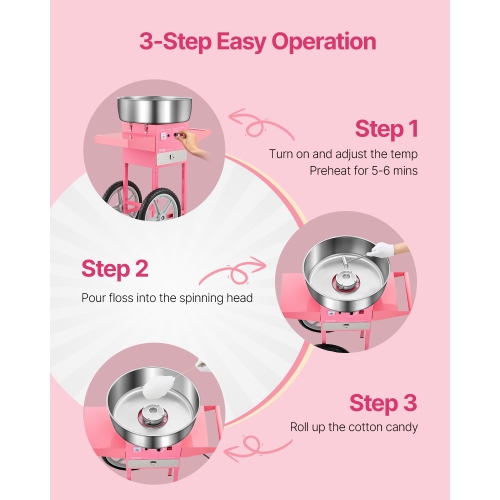 3-Step Easy Operation

Step 1
Turn on and adjust the temp
Preheat for 5-6 mins

Step 2
Pour floss into the spinning head

Step 3
Roll up the cotton candy