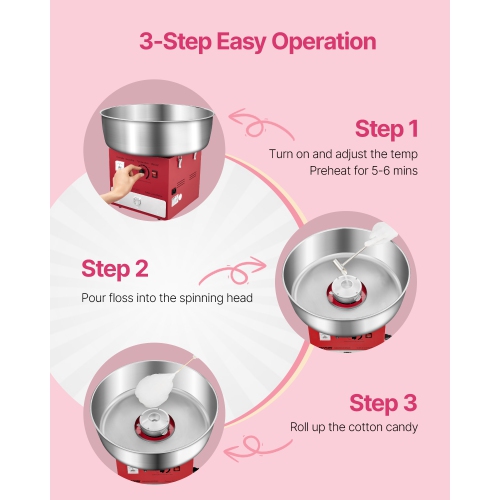 3-Step Easy Operation

Step 1

Turn on and adjust the temp
Preheat for 5-6 mins

Step 2

Pour floss into the spinning head

Step 3

Roll up the cotton candy