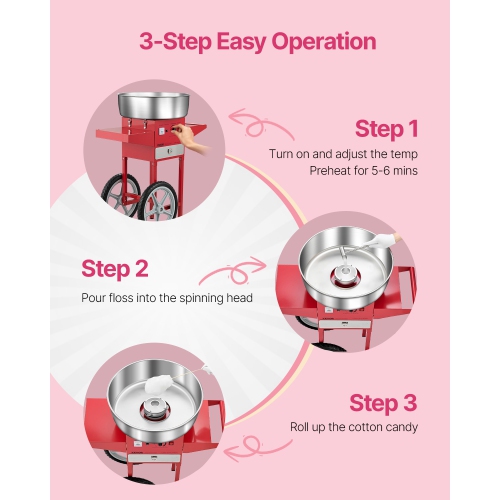 3-Step Easy Operation

Step 1
Turn on and adjust the temp
Preheat for 5-6 mins

Step 2
Pour floss into the spinning head

Step 3
Roll up the cotton candy