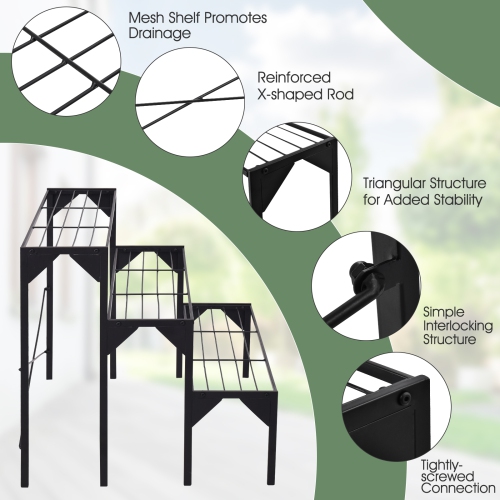 Mesh Shelf Promotes Drainage

Reinforced X-shaped Rod

Triangular Structure for Added Stability

Simple Interlocking Structure

Tightly-screwed Connection