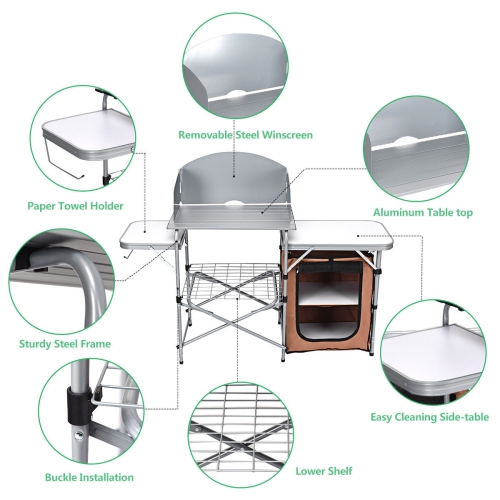 Removable Steel Winscreen

Paper Towel Holder

Aluminum Table top

Sturdy Steel Frame

Easy Cleaning Side-table

Buckle Installation

Lower Shelf