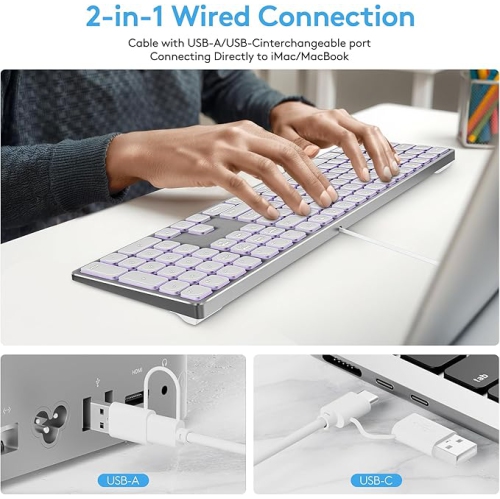 2-in-1 Wired Connection

Cable with USB-A/USB-Cinterchangeable port
Connecting Directly to iMac/MacBook

HDMI

tab

USB-A

USB-C