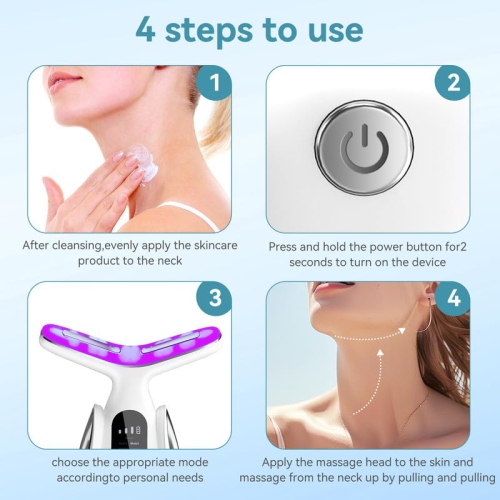 4 steps to use

1

After cleansing,evenly apply the skincare product to the neck

2

Press and hold the power button for2 seconds to turn on the device

3

choose the appropriate mode accordingto personal needs

4

Apply the massage head to the skin and massage from the neck up by pulling and pulling