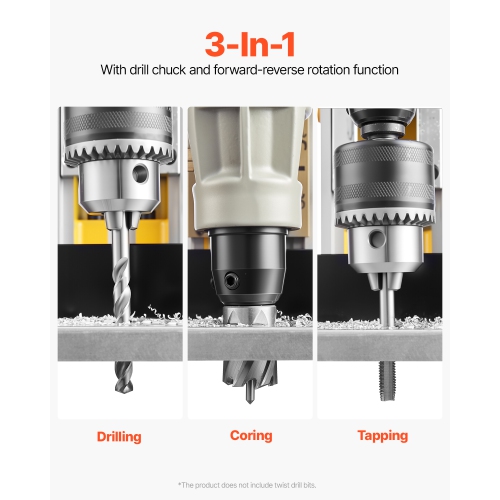 3-In-1

With drill chuck and forward-reverse rotation function

Drilling

Coring

Tapping

*The product does not include twist drill bits.