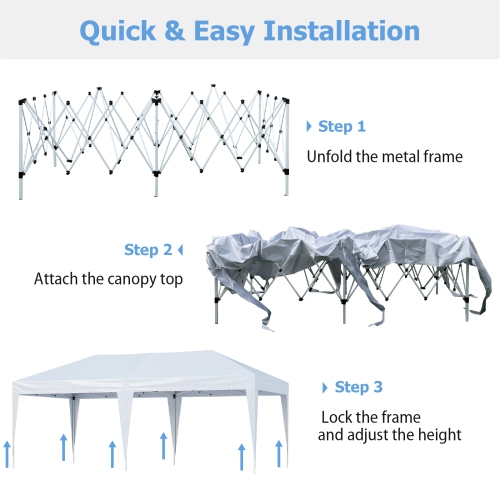 Quick & Easy Installation

Step 1

Unfold the metal frame

Step 2

Attach the canopy top

Step 3

Lock the frame and adjust the height