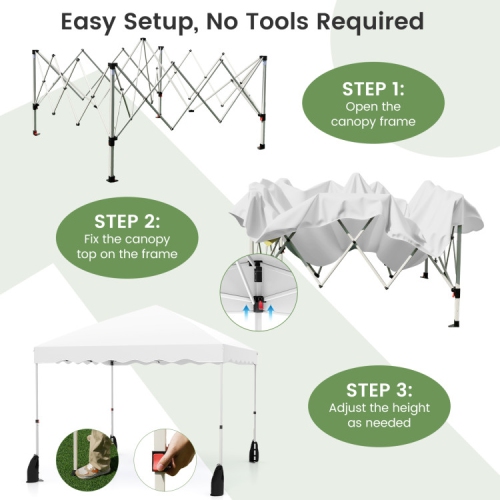 Easy Setup, No Tools Required

STEP 1:
Open the canopy frame

STEP 2:
Fix the canopy top on the frame

STEP 3:
Adjust the height as needed