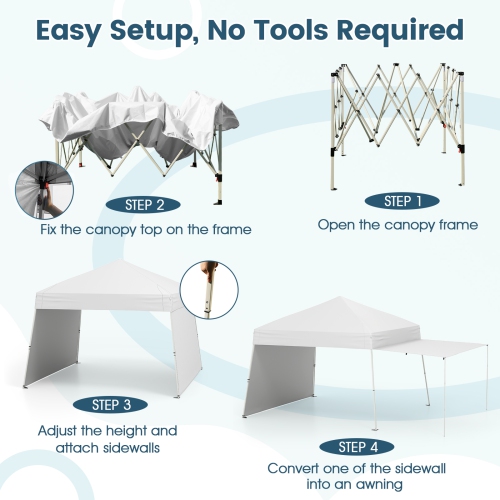 Easy Setup, No Tools Required

STEP 2
Fix the canopy top on the frame

STEP 1
Open the canopy frame

STEP 3
Adjust the height and attach sidewalls

STEP 4
Convert one of the sidewall into an awning