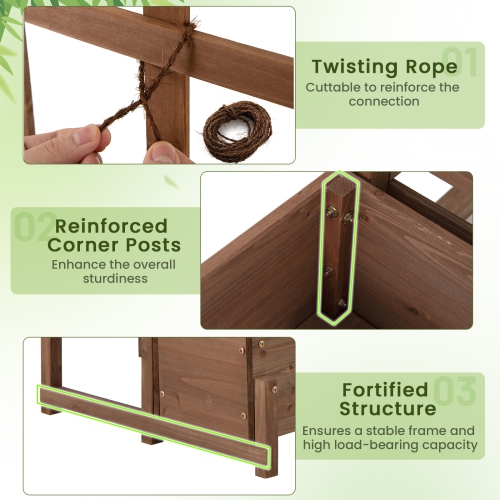 01
Twisting Rope
Cuttable to reinforce the connection

02
Reinforced Corner Posts
Enhance the overall sturdiness

03
Fortified Structure
Ensures a stable frame and high load-bearing capacity