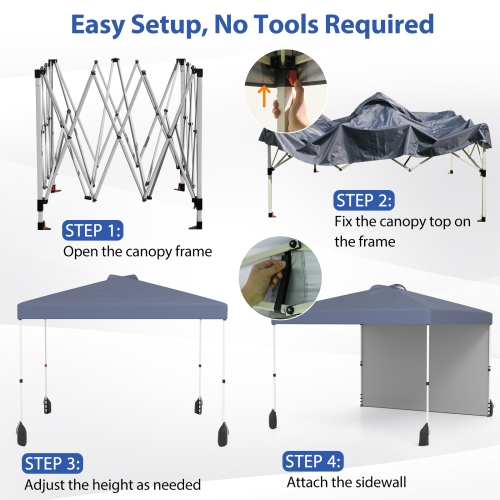 Easy Setup, No Tools Required

STEP 1:
Open the canopy frame

STEP 2:
Fix the canopy top on the frame

STEP 3:
Adjust the height as needed

STEP 4:
Attach the sidewall