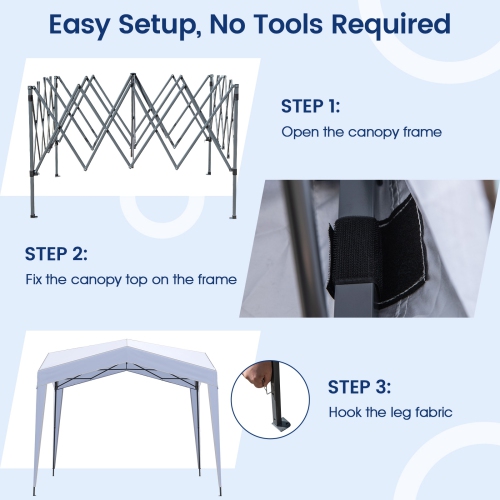 Easy Setup, No Tools Required

STEP 1:
Open the canopy frame

STEP 2:
Fix the canopy top on the frame

STEP 3:
Hook the leg fabric