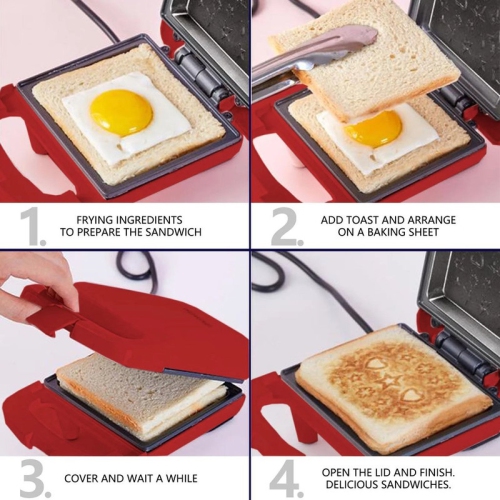 1. FRYING INGREDIENTS TO PREPARE THE SANDWICH

2. ADD TOAST AND ARRANGE ON A BAKING SHEET

3. COVER AND WAIT A WHILE

4. OPEN THE LID AND FINISH. DELICIOUS SANDWICHES.