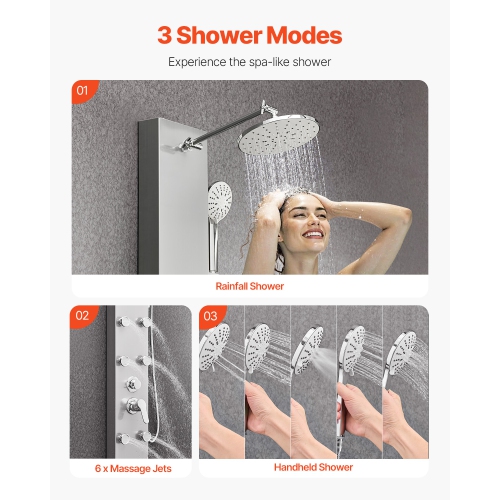 3 Shower Modes

Experience the spa-like shower

01

Rainfall Shower

02

6 x Massage Jets

03

Handheld Shower