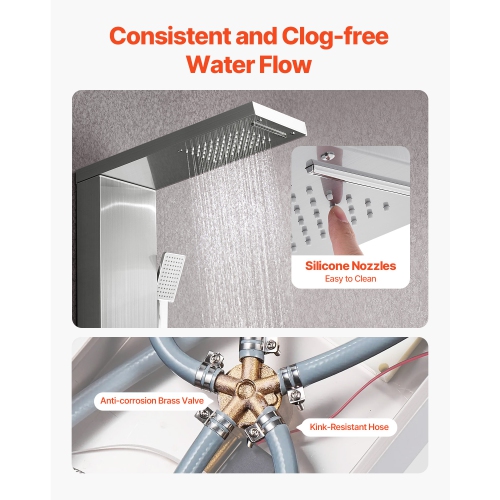 Consistent and Clog-free Water Flow

Silicone Nozzles
Easy to Clean

Anti-corrosion Brass Valve

Kink-Resistant Hose