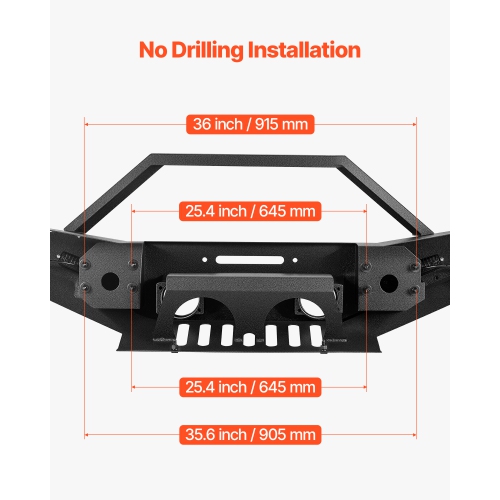 No Drilling Installation

36 inch / 915 mm

25.4 inch / 645 mm

25.4 inch / 645 mm

35.6 inch / 905 mm