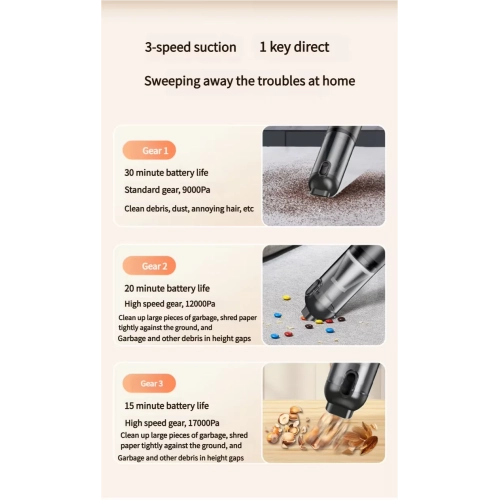 3-speed suction 1 key direct

Sweeping away the troubles at home

Gear 1

30 minute battery life

Standard gear, 9000Pa

Clean debris, dust, annoying hair, etc

Gear 2

20 minute battery life

High speed gear, 12000Pa

Clean up large pieces of garbage, shred paper tightly against the ground, and Garbage and other debris in height gaps

Gear 3

15 minute battery life

High speed gear, 17000Pa

Clean up large pieces of garbage, shred paper tightly against the ground, and Garbage and other debris in height gaps