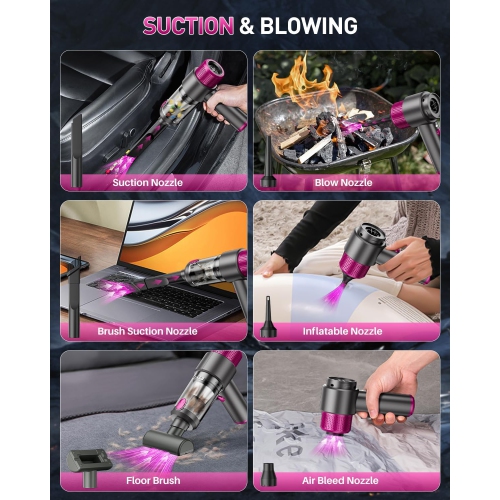 SUCTION & BLOWING

Suction Nozzle

Blow Nozzle

Brush Suction Nozzle

Inflatable Nozzle

Floor Brush

Air Bleed Nozzle