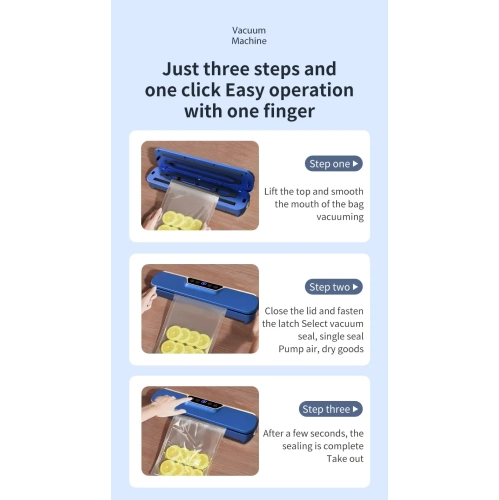 Vacuum
Machine

Just three steps and one click Easy operation with one finger

Step one ▶

Lift the top and smooth the mouth of the bag vacuuming

Step two ▶

Close the lid and fasten the latch Select vacuum seal, single seal Pump air, dry goods

Step three ▶

After a few seconds, the sealing is complete Take out