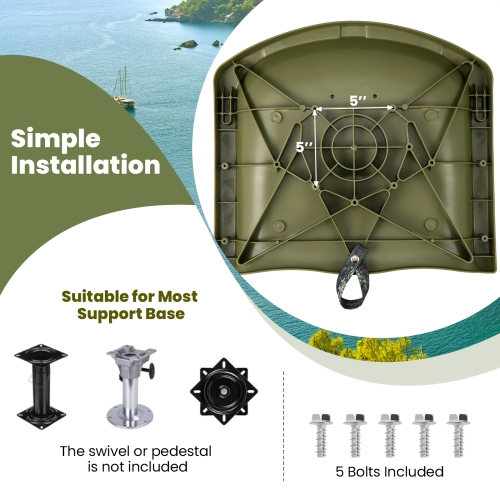 Simple Installation

5''

5''

Suitable for Most Support Base

The swivel or pedestal is not included

5 Bolts Included