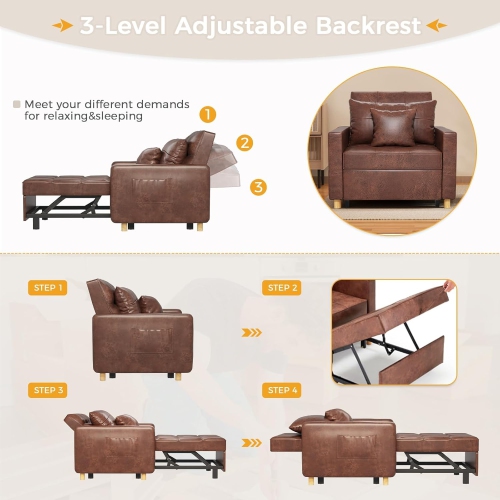 3-Level Adjustable Backrest

Meet your different demands for relaxing&sleeping

1

2

3

STEP 1

STEP 2

STEP 3

STEP 4