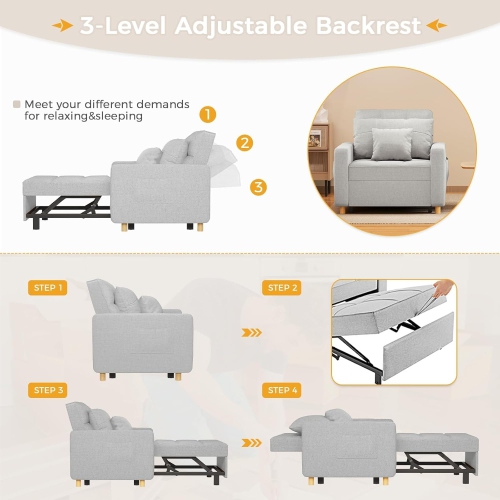 3-Level Adjustable Backrest

Meet your different demands for relaxing&sleeping

1

2

3

STEP 1

STEP 2

STEP 3

STEP 4