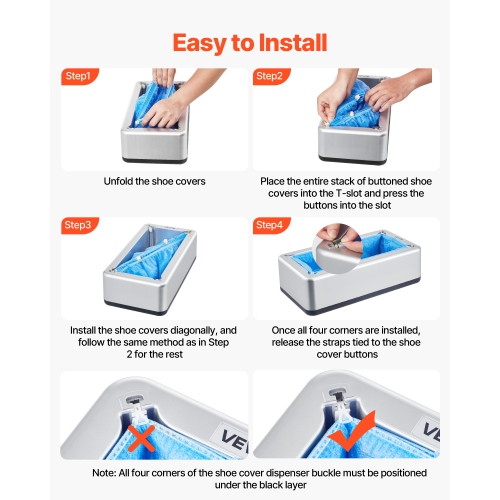 Easy to Install

Step1

Unfold the shoe covers

Step2

Place the entire stack of buttoned shoe covers into the T-slot and press the buttons into the slot

Step3

Install the shoe covers diagonally, and follow the same method as in Step 2 for the rest

Step4

Once all four corners are installed, release the straps tied to the shoe cover buttons

VE

VE

Note: All four corners of the shoe cover dispenser buckle must be positioned under the black layer