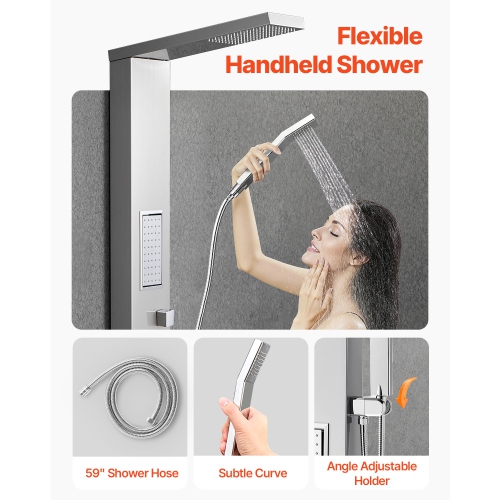 Flexible
Handheld Shower

59" Shower Hose

Subtle Curve

Angle Adjustable Holder