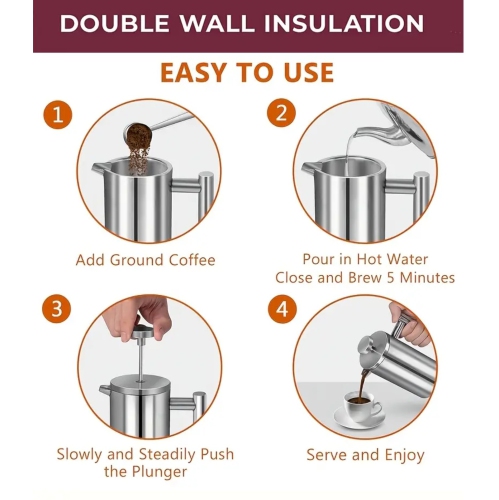 DOUBLE WALL INSULATION

EASY TO USE

1

Add Ground Coffee

2

Pour in Hot Water
Close and Brew 5 Minutes

3

Slowly and Steadily Push the Plunger

4

Serve and Enjoy