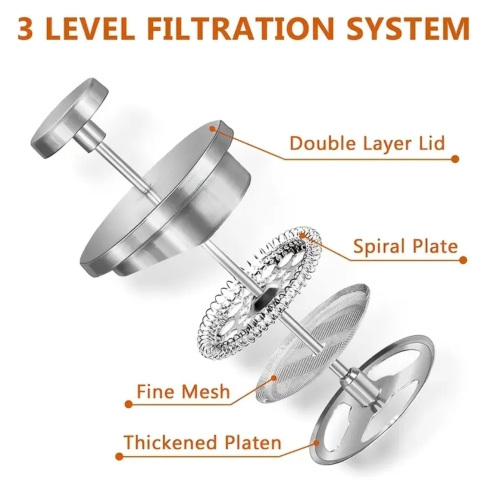 3 LEVEL FILTRATION SYSTEM

Double Layer Lid

Spiral Plate

Fine Mesh

Thickened Platen