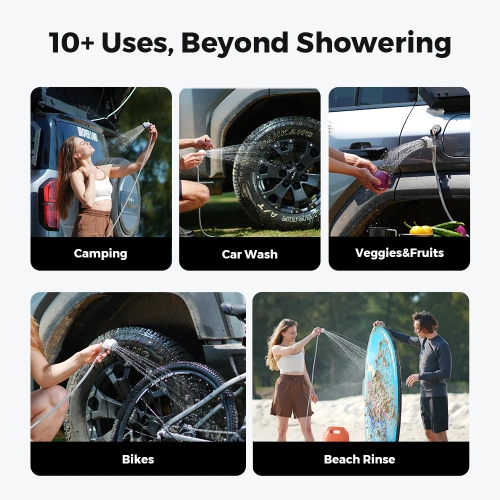 10+ Uses, Beyond Showering

Camping

Car Wash

Veggies&Fruits

Bikes

Beach Rinse