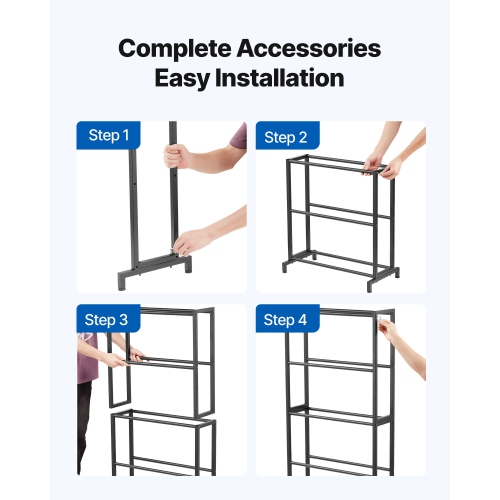 Complete Accessories
Easy Installation

Step 1

Step 2

Step 3

Step 4