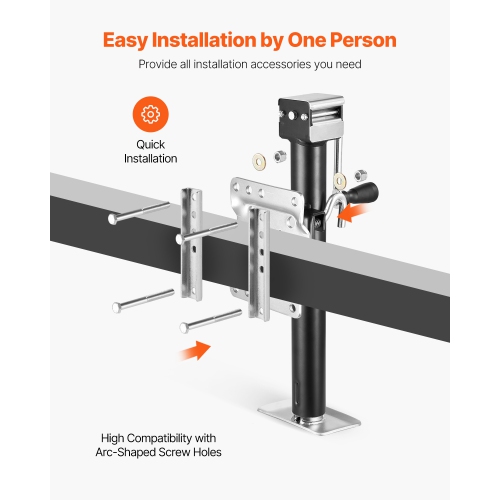 Easy Installation by One Person

Provide all installation accessories you need

Quick Installation

High Compatibility with Arc-Shaped Screw Holes