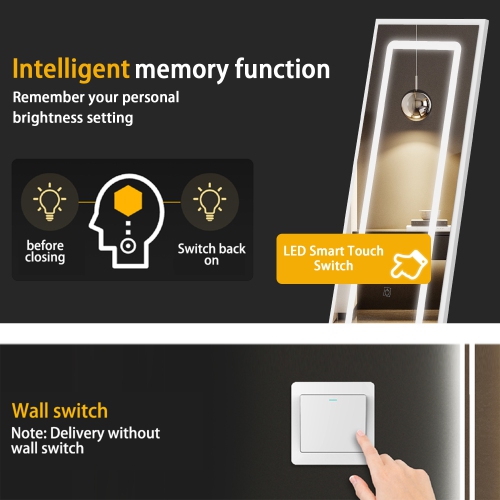 Intelligent memory function
Remember your personal brightness setting

before closing

Switch back on

LED Smart Touch Switch

Wall switch
Note: Delivery without wall switch