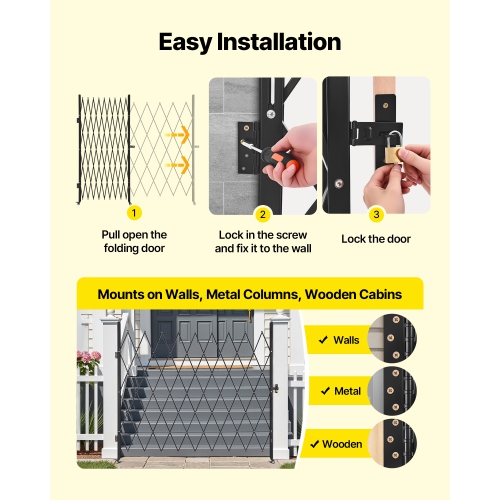 Easy Installation

1

Pull open the folding door

2

Lock in the screw and fix it to the wall

3

Lock the door

Mounts on Walls, Metal Columns, Wooden Cabins

✓ Walls

✓ Metal

✓ Wooden