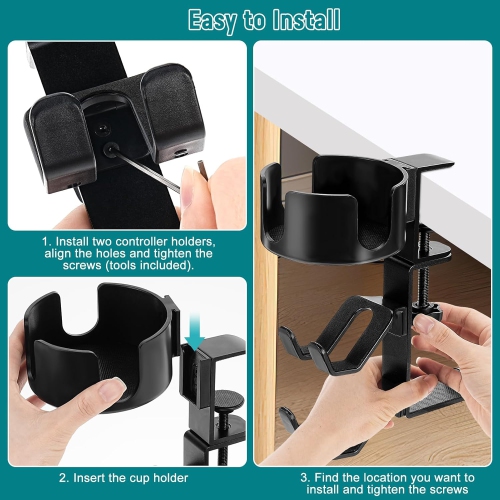 Easy to Install

1. Install two controller holders, align the holes and tighten the screws (tools included).

2. Insert the cup holder

3. Find the location you want to install and tighten the screws