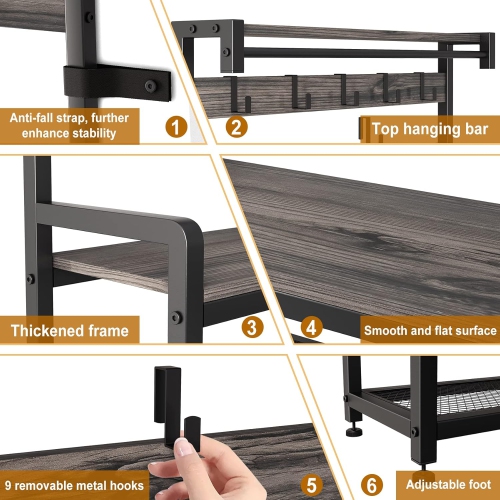 Anti-fall strap, further enhance stability

1

2

Top hanging bar

Thickened frame

3

4

Smooth and flat surface

9 removable metal hooks

5

6

Adjustable foot