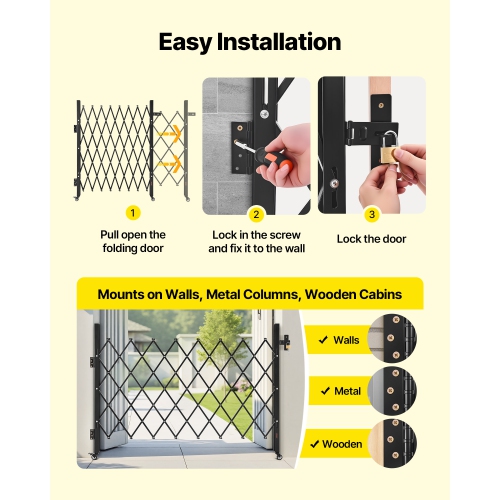 Easy Installation

1
Pull open the folding door

2
Lock in the screw and fix it to the wall

3
Lock the door

Mounts on Walls, Metal Columns, Wooden Cabins

✓ Walls

✓ Metal

✓ Wooden