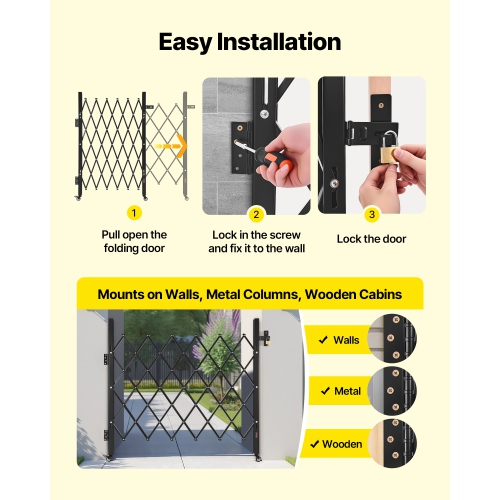 Easy Installation

1

Pull open the folding door

2

Lock in the screw and fix it to the wall

3

Lock the door

Mounts on Walls, Metal Columns, Wooden Cabins

✓ Walls

✓ Metal

✓ Wooden