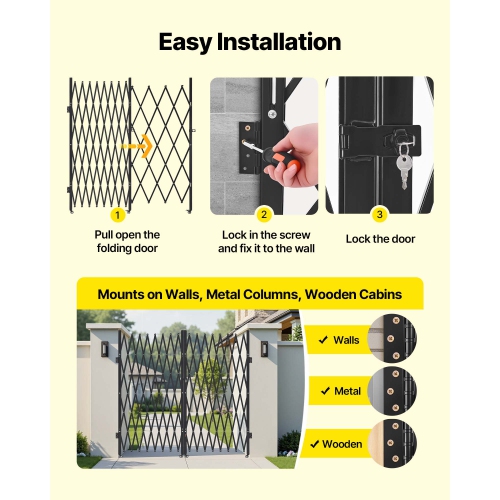 Easy Installation

1
Pull open the folding door

2
Lock in the screw and fix it to the wall

3
Lock the door

Mounts on Walls, Metal Columns, Wooden Cabins

✓ Walls

✓ Metal

✓ Wooden