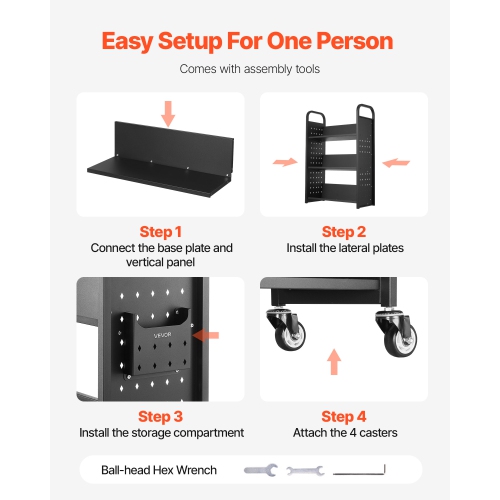 Easy Setup For One Person

Comes with assembly tools

Step 1
Connect the base plate and vertical panel

Step 2
Install the lateral plates

VEVOR

Step 3
Install the storage compartment

Step 4
Attach the 4 casters

Ball-head Hex Wrench