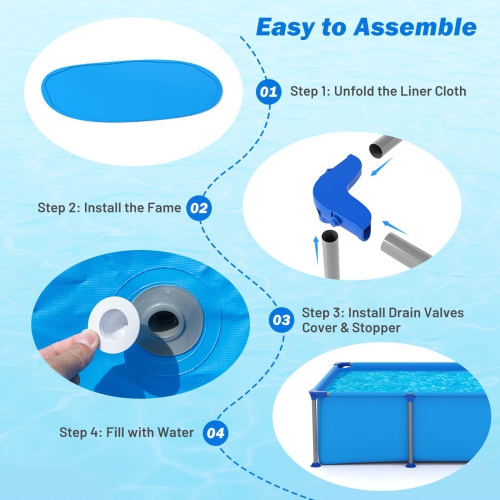 Easy to Assemble

01 Step 1: Unfold the Liner Cloth

Step 2: Install the Fame 02

03 Step 3: Install Drain Valves Cover & Stopper

Step 4: Fill with Water 04