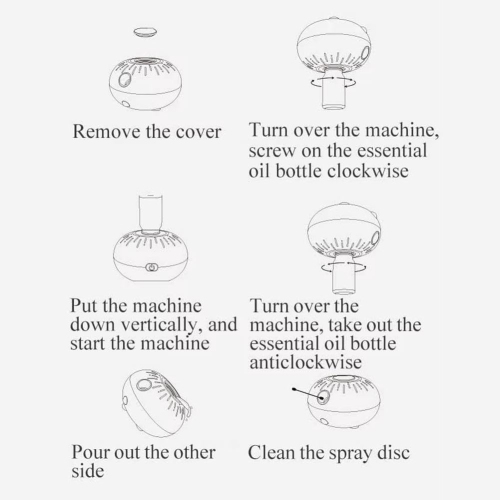 Remove the cover

Turn over the machine, screw on the essential oil bottle clockwise

Put the machine down vertically, and start the machine

Turn over the machine, take out the essential oil bottle anticlockwise

Pour out the other side

Clean the spray disc