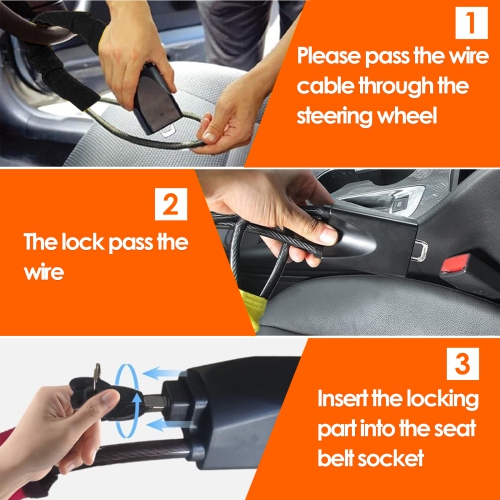 1
Please pass the wire cable through the steering wheel

2
The lock pass the wire

3
Insert the locking part into the seat belt socket