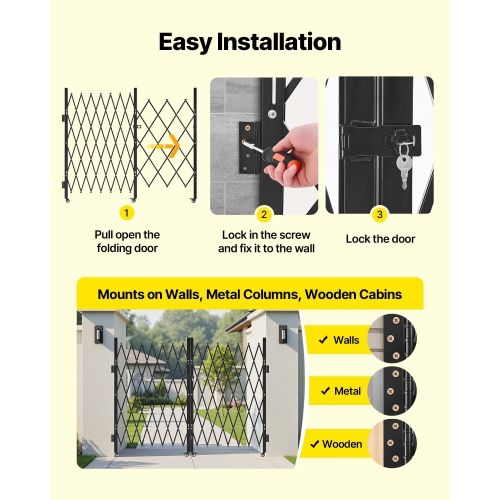 Easy Installation

1
Pull open the folding door

2
Lock in the screw and fix it to the wall

3
Lock the door

Mounts on Walls, Metal Columns, Wooden Cabins

✓ Walls

✓ Metal

✓ Wooden