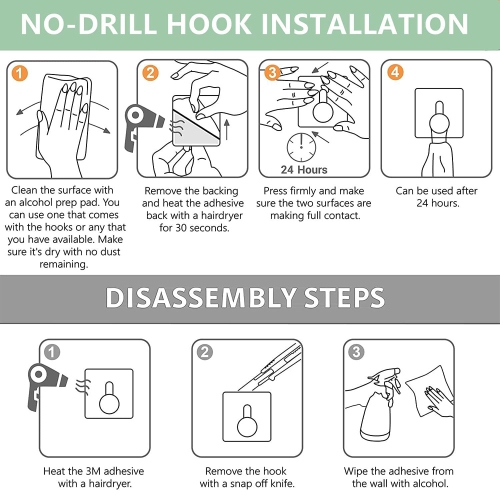 NO-DRILL HOOK INSTALLATION

1

Clean the surface with an alcohol prep pad. You can use one that comes with the hooks or any that you have available. Make sure it's dry with no dust remaining.

2

Remove the backing and heat the adhesive back with a hairdryer for 30 seconds.

3

24 Hours

Press firmly and make sure the two surfaces are making full contact.

4

Can be used after 24 hours.

DISASSEMBLY STEPS

1

Heat the 3M adhesive with a hairdryer.

2

Remove the hook with a snap off knife.

3

Wipe the adhesive from the wall with alcohol.