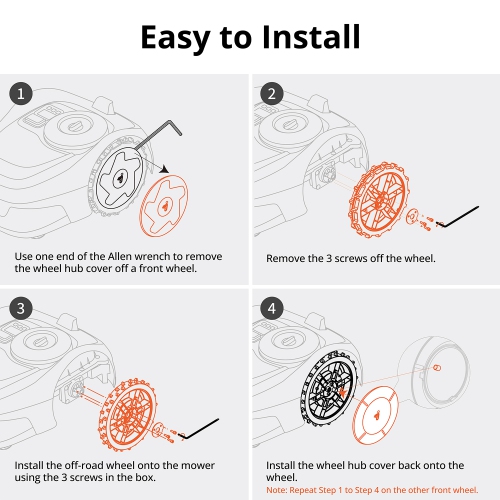 Easy to Install

1

Use one end of the Allen wrench to remove the wheel hub cover off a front wheel.

2

Remove the 3 screws off the wheel.

3

Install the off-road wheel onto the mower using the 3 screws in the box.

4

Install the wheel hub cover back onto the wheel.

Note: Repeat Step 1 to Step 4 on the other front wheel.